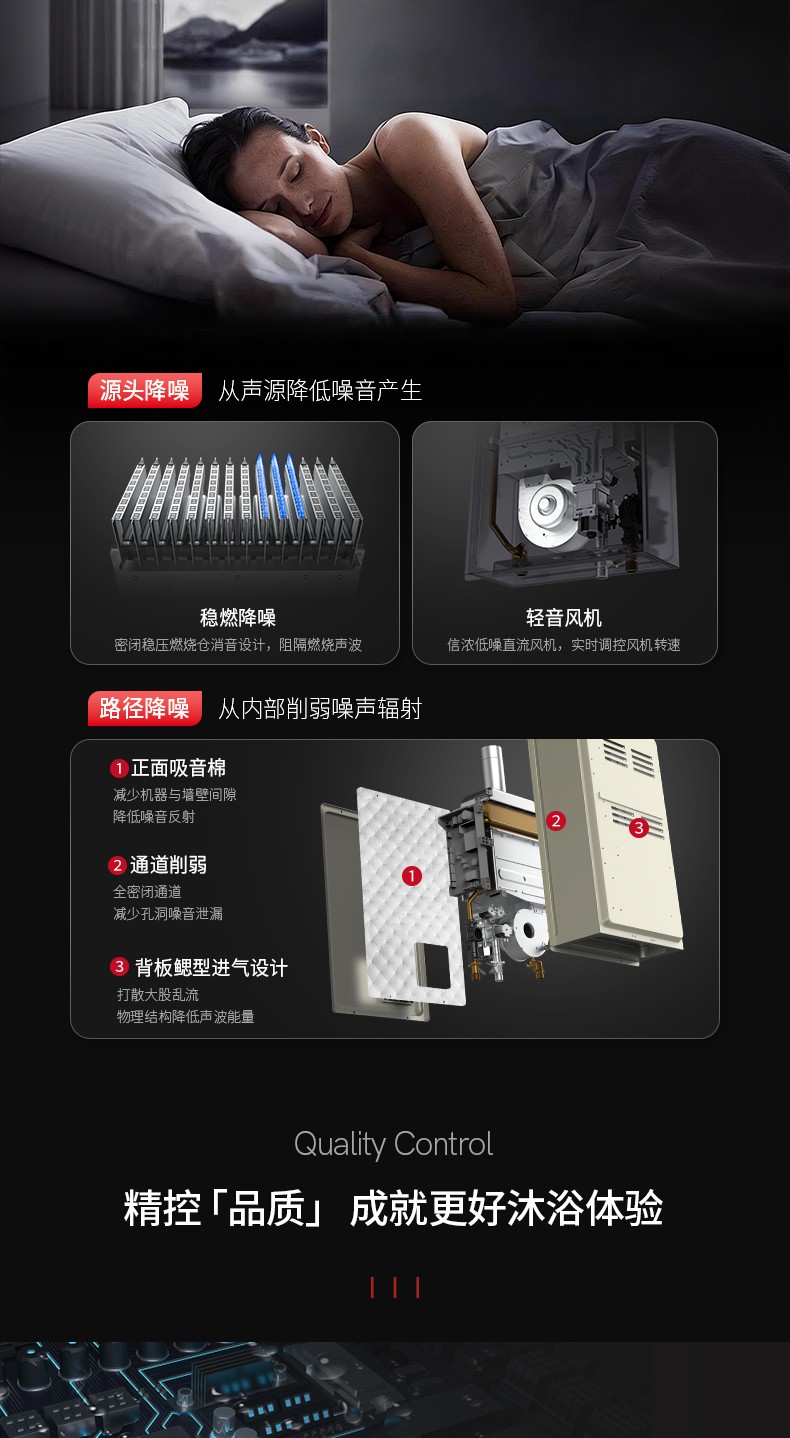 源头降噪 从声源降低噪音产生

稳燃降噪
密闭稳压燃烧仓消音设计，阻隔燃烧声波

轻音风机
信浓低噪直流风机，实时调控风机转速

路径降噪 从内部削弱噪声辐射

1 正面吸音棉
减少机器与墙壁间隙
降低噪音反射

2 通道削弱
全密闭通道
减少孔洞噪音泄漏

3 背板鳃型进气设计
打散大股乱流
物理结构降低声波能量

1
2
3

Quality Control

精控「品质」 成就更好沐浴体验